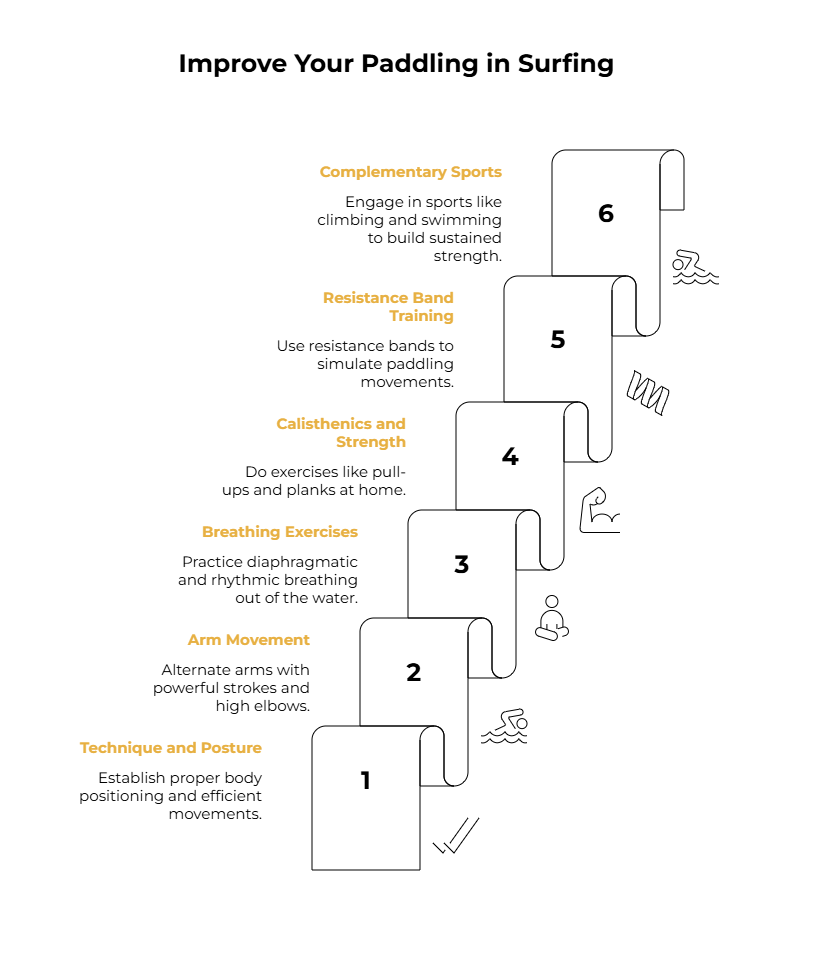 Improve Your Paddling in Surfing

Complementary Sports

Engage in sports like climbing and swimming to build sustained strength.

6

Resistance Band Training

Use resistance bands to simulate paddling movements.

5

Calisthenics and Strength

Do exercises like pull-ups and planks at home.

4

Breathing Exercises

Practice diaphragmatic and rhythmic breathing out of the water.

3

Arm Movement

Alternate arms with powerful strokes and high elbows.

2

Technique and Posture

Establish proper body positioning and efficient movements.

1