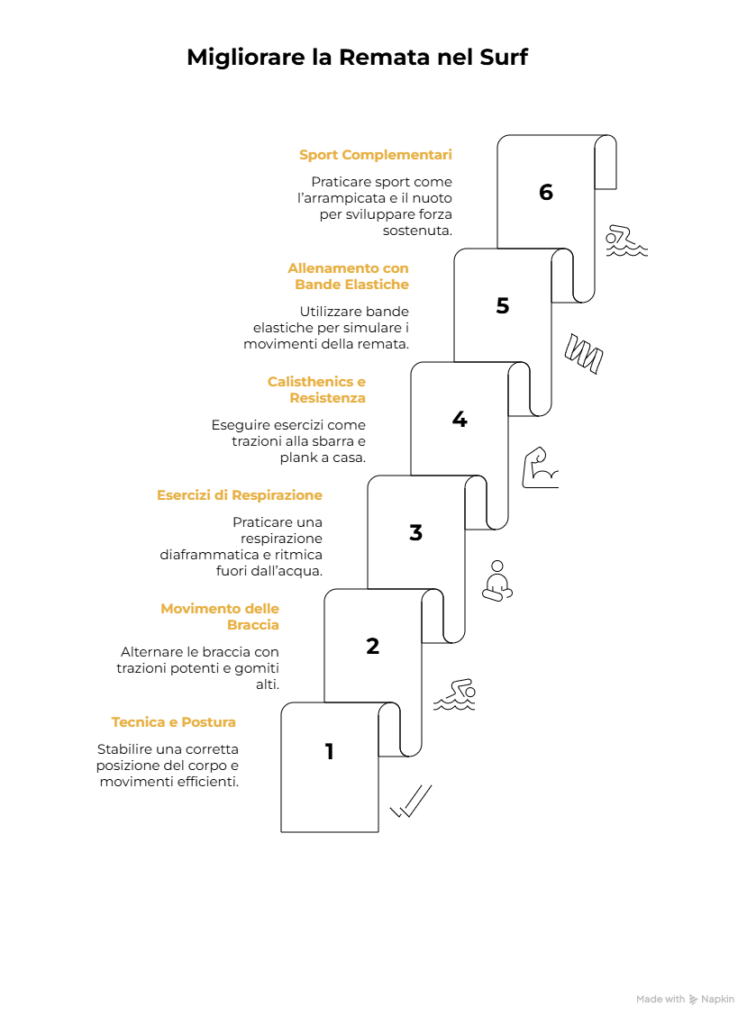 Migliorare la Remata nel Surf

Sport Complementari

Praticare sport come l'arrampicata e il nuoto per sviluppare forza sostenuta.

6

Allenamento con Bande Elastiche

Utilizzare bande elastiche per simulare i movimenti della remata.

5

Calisthenics e Resistenza

Eseguire esercizi come trazioni alla sbarra e plank a casa.

4

Esercizi di Respirazione

Praticare una respirazione diaframmatica e ritmica fuori dall'acqua.

3

Movimento delle Braccia

Alternare le braccia con trazioni potenti e gomiti alti.

2

Tecnica e Postura

Stabilire una corretta posizione del corpo e movimenti efficienti.

1

Made with Napkin